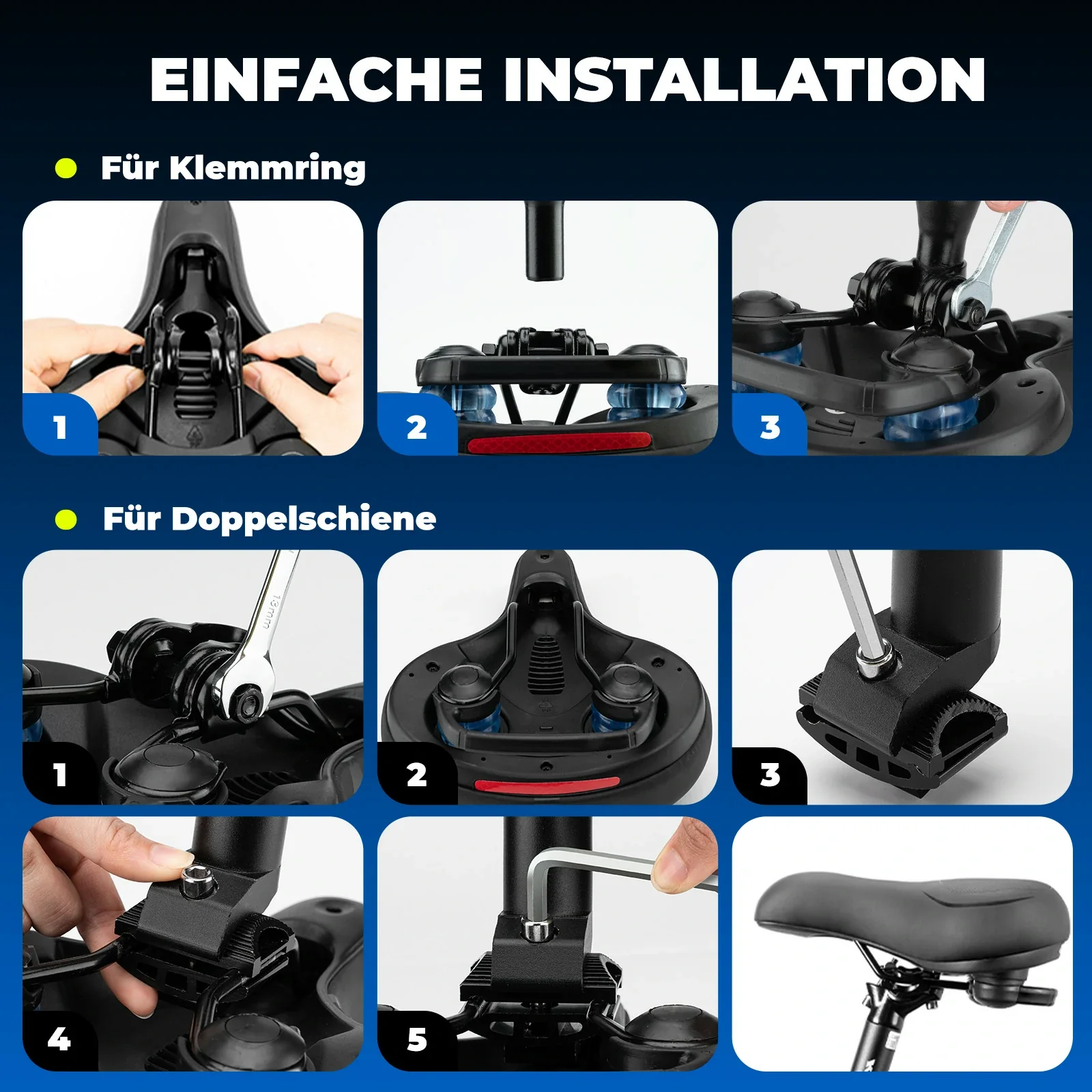 EINFACHE INSTALLATION

Für Klemmring

1

2

3

Für Doppelschiene

13mm

1

2

3

4

5