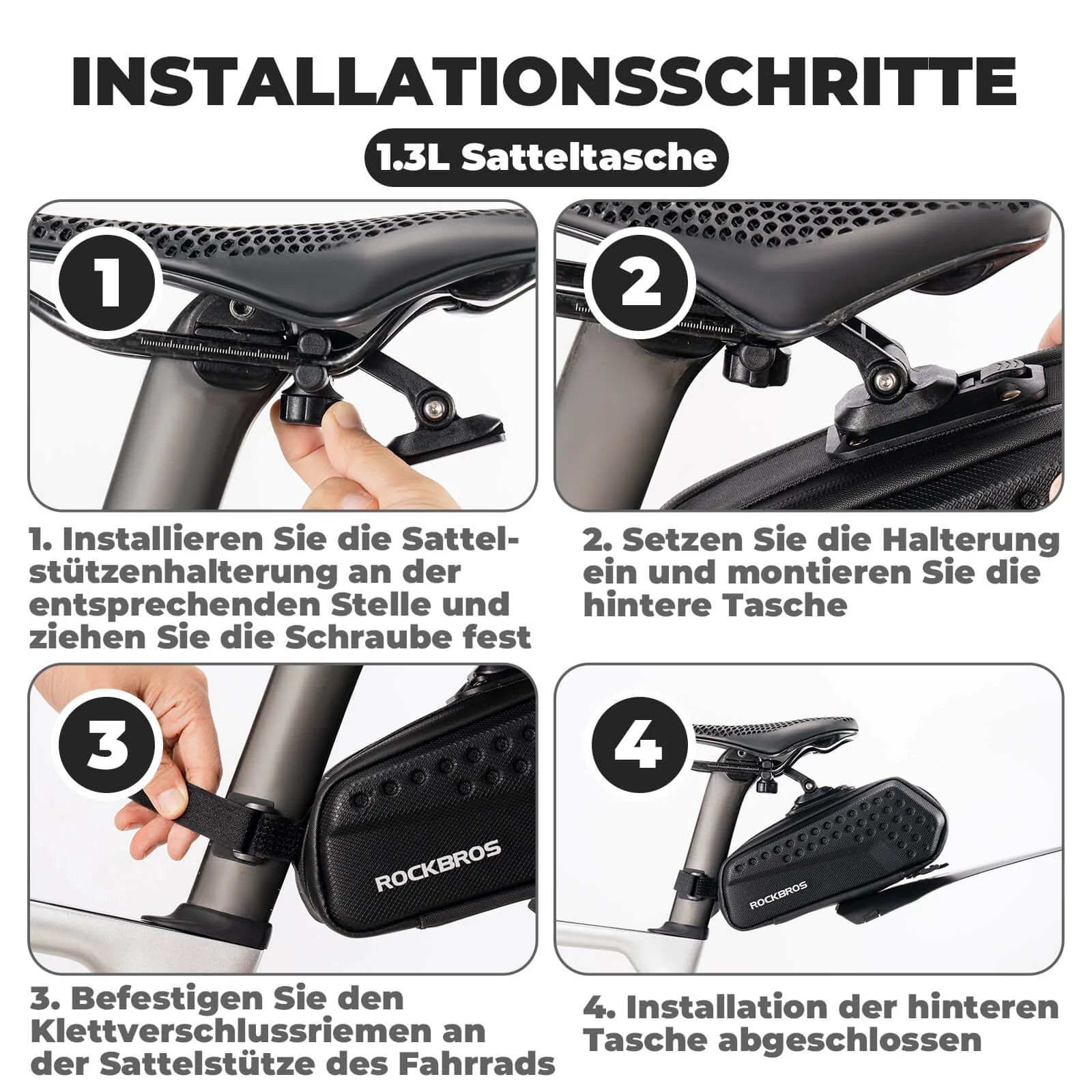 INSTALLATIONSSCHRITTE

1.3L Satteltasche

1

2

1. Installieren Sie die Sattelstützenhalterung an der entsprechenden Stelle und ziehen Sie die Schraube fest

2. Setzen Sie die Halterung ein und montieren Sie die hintere Tasche

3

ROCKBROS

4

ROCKBROS

3. Befestigen Sie den Klettverschlussriemen an der Sattelstütze des Fahrrads

4. Installation der hinteren Tasche abgeschlossen