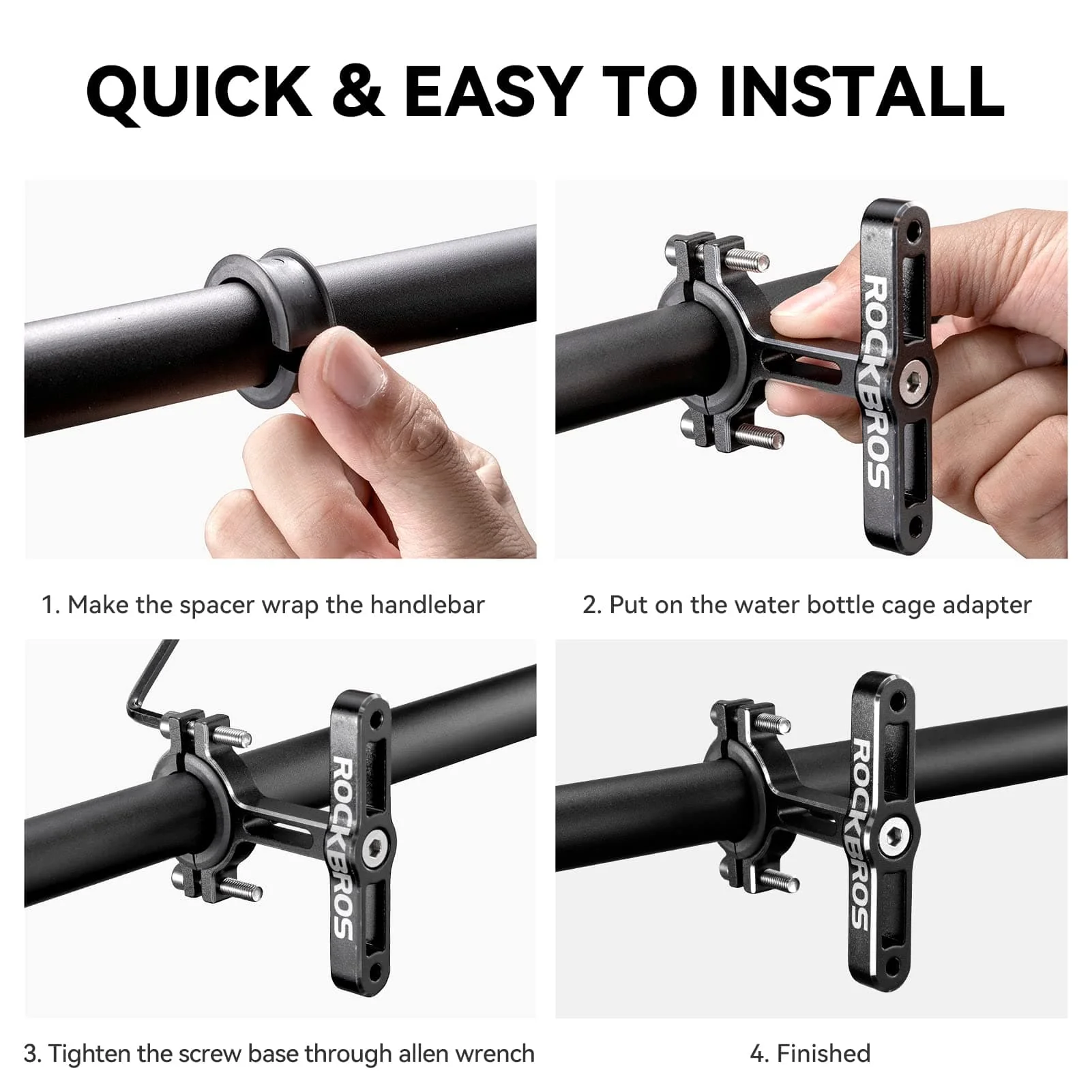 QUICK & EASY TO INSTALL

ROCKBROS

1. Make the spacer wrap the handlebar

2. Put on the water bottle cage adapter

ROCKBROS

ROCKBROS

3. Tighten the screw base through allen wrench

4. Finished