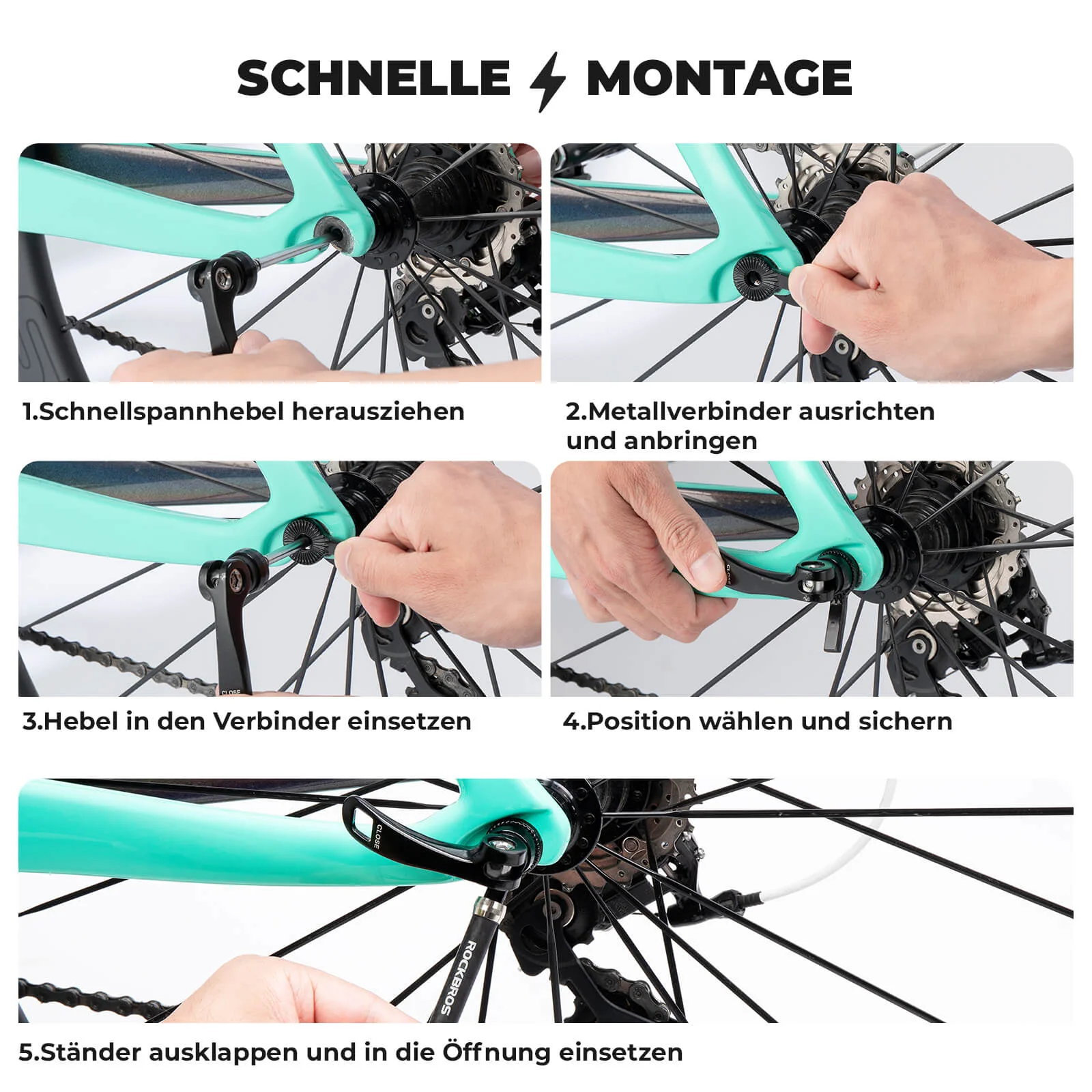 SCHNELLE MONTAGE

1.Schnellspannhebel herausziehen

2.Metallverbinder ausrichten und anbringen

CLOSE

3.Hebel in den Verbinder einsetzen

CLOSE

4.Position wählen und sichern

CLOSE

ROCKBROS

5.Ständer ausklappen und in die Öffnung einsetzen